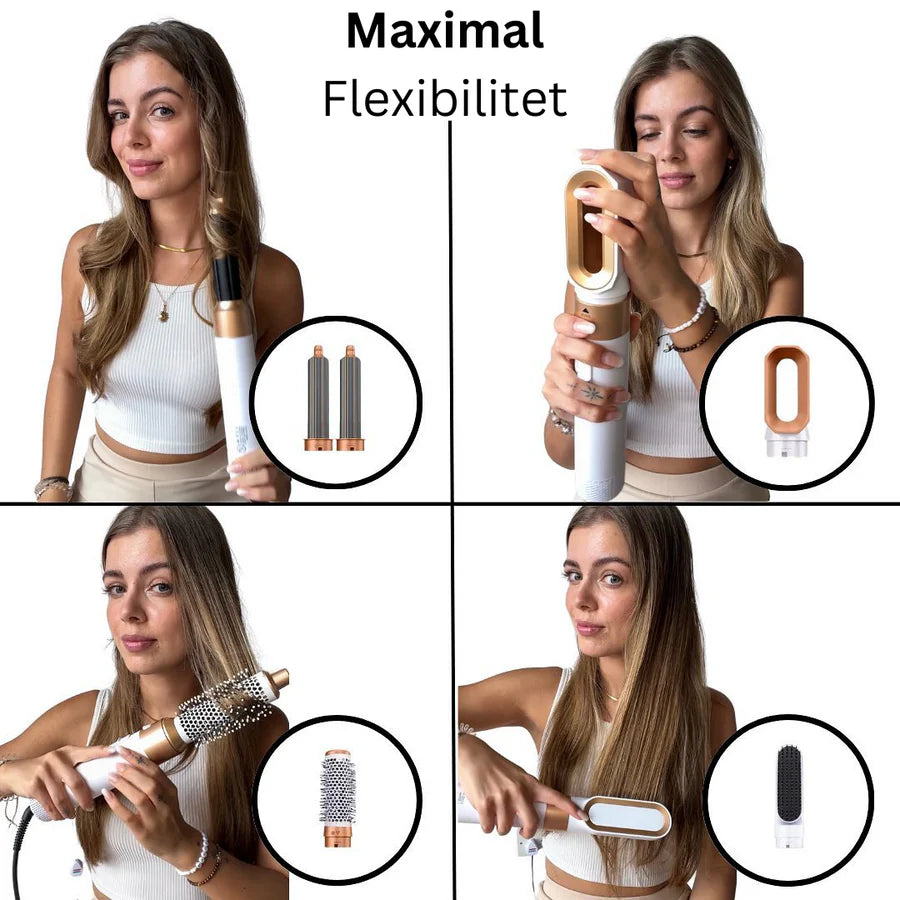 Maximal
Flexibilitet